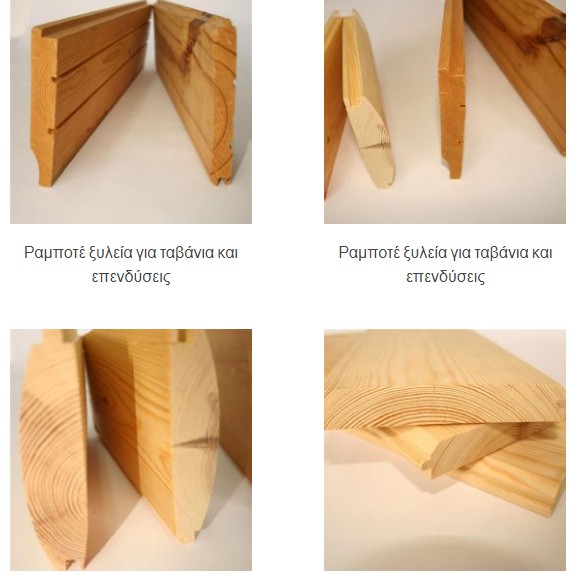 Ραμποτέ ξυλεία για ταβάνια και επενδύσεις

Ραμποτέ ξυλεία για ταβάνια και επενδύσεις